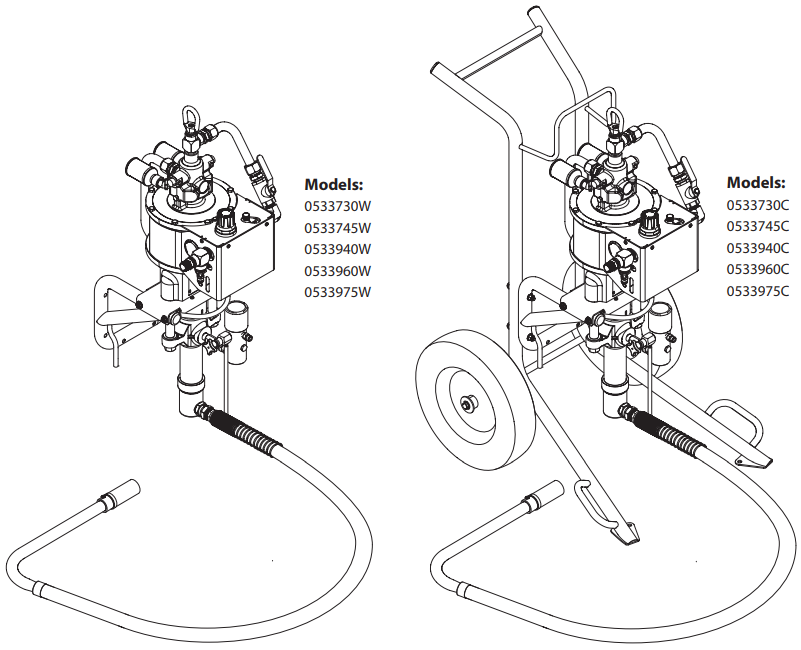 Models:
0533730W
0533745W
0533940W
0533960W
0533975W

Models:
0533730C
0533745C
0533940C
0533960C
0533975C